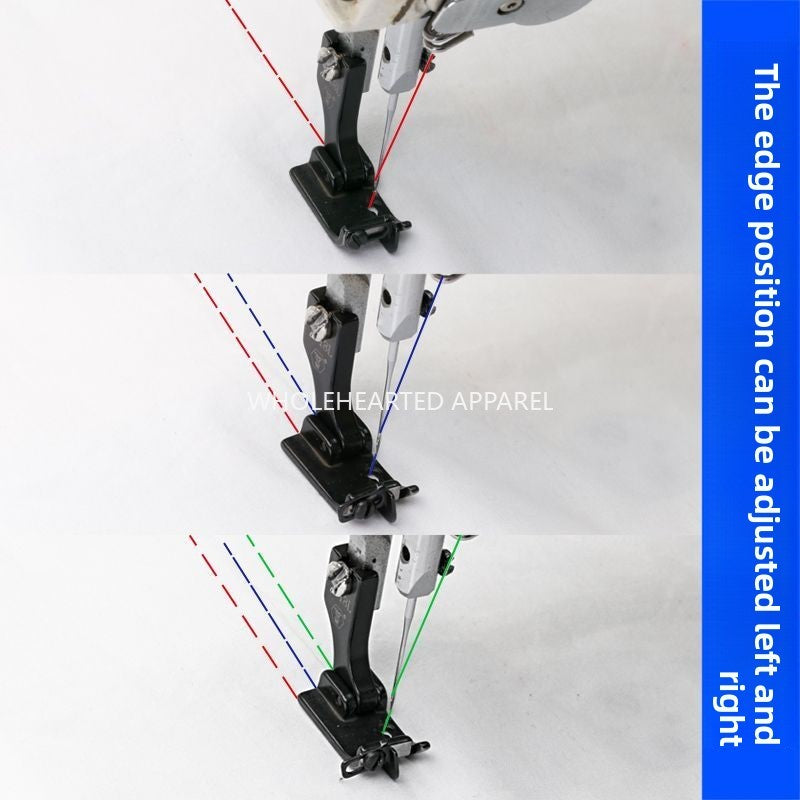 WHOLEHEARTED APPAREL

The edge position can be adjusted left and right