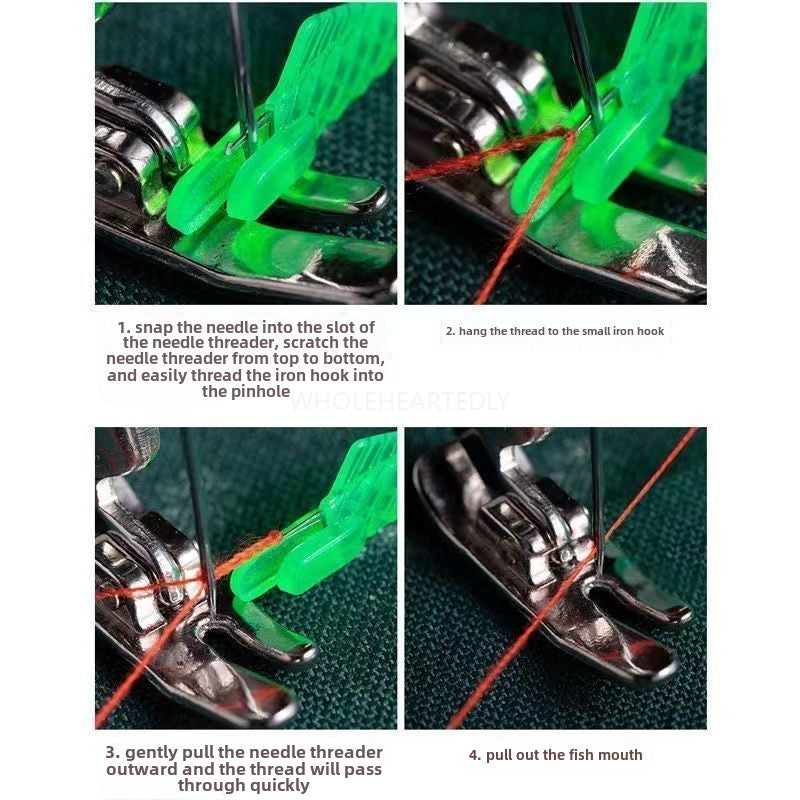 1. snap the needle into the slot of the needle threader, scratch the needle threader from top to bottom, and easily thread the iron hook into the pinhole

2. hang the thread to the small iron hook

WHOLEHEARTEDLY

3. gently pull the needle threader outward and the thread will pass through quickly

4. pull out the fish mouth