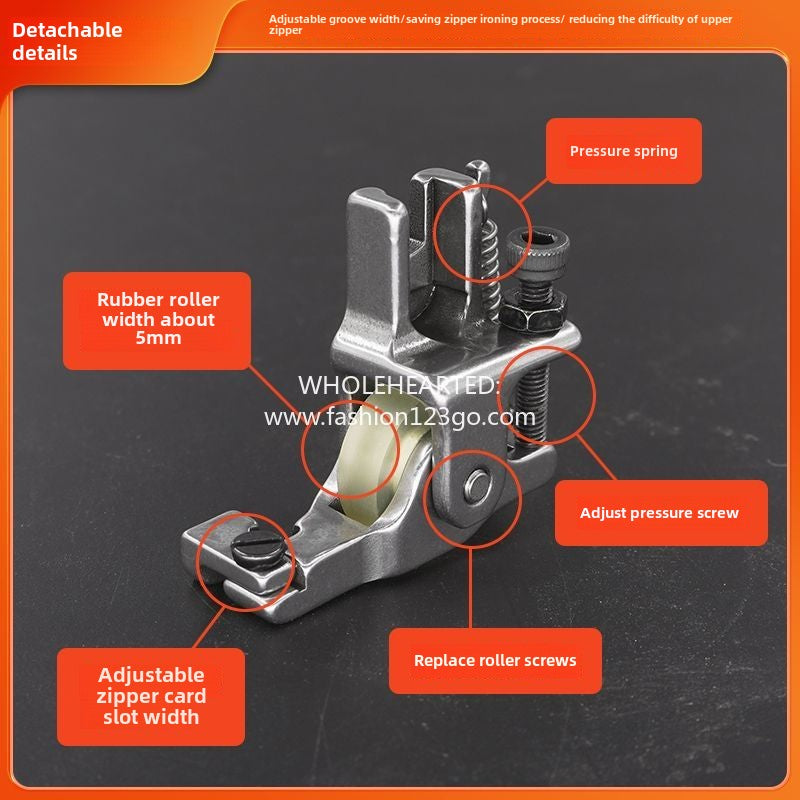 Detachable details

Adjustable groove width/saving zipper ironing process/ reducing the difficulty of upper zipper

Pressure spring

Rubber roller width about 5mm

WHOLEHEARTED: www.fashion123go.com

Adjust pressure screw

Replace roller screws

Adjustable zipper card slot width