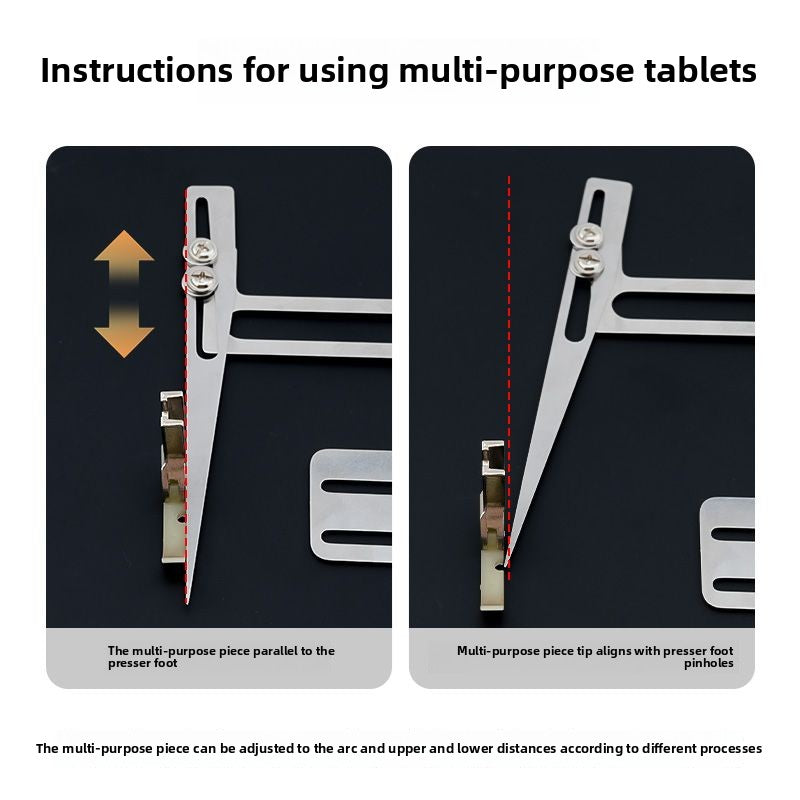 Instructions for using multi-purpose tablets

The multi-purpose piece parallel to the presser foot

Multi-purpose piece tip aligns with presser foot pinholes

The multi-purpose piece can be adjusted to the arc and upper and lower distances according to different processes