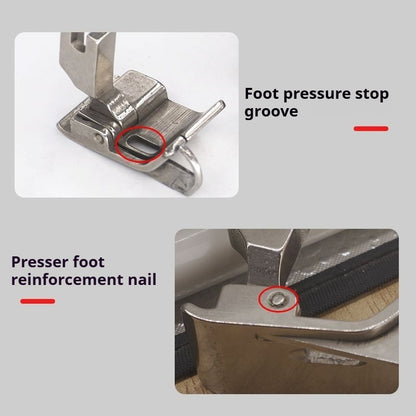 Foot pressure stop groove

Presser foot reinforcement nail