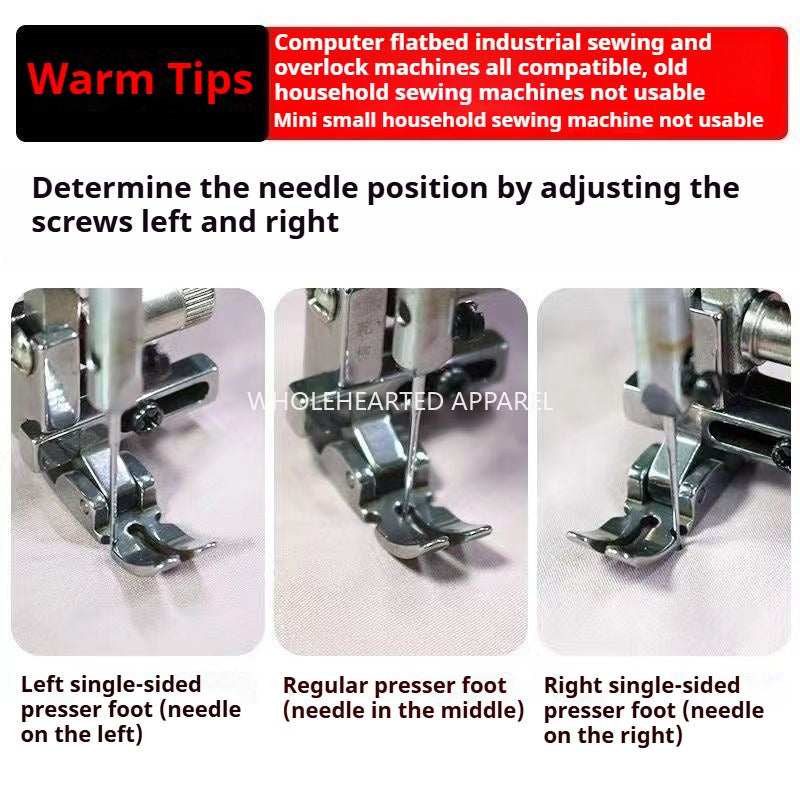 Warm Tips

Computer flatbed industrial sewing and overlock machines all compatible, old household sewing machines not usable
Mini small household sewing machine not usable

Determine the needle position by adjusting the screws left and right

WHOLEHEARTED APPAREL

Left single-sided presser foot (needle on the left)

Regular presser foot (needle in the middle)

Right single-sided presser foot (needle on the right)