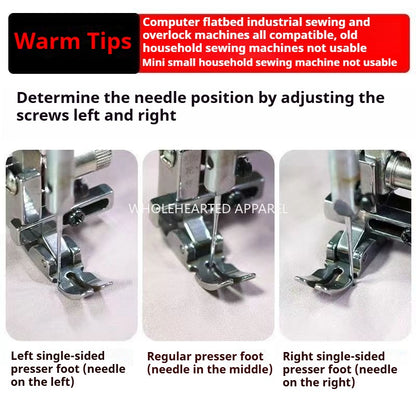 Warm Tips

Computer flatbed industrial sewing and overlock machines all compatible, old household sewing machines not usable
Mini small household sewing machine not usable

Determine the needle position by adjusting the screws left and right

WHOLEHEARTED APPAREL

Left single-sided presser foot (needle on the left)

Regular presser foot (needle in the middle)

Right single-sided presser foot (needle on the right)