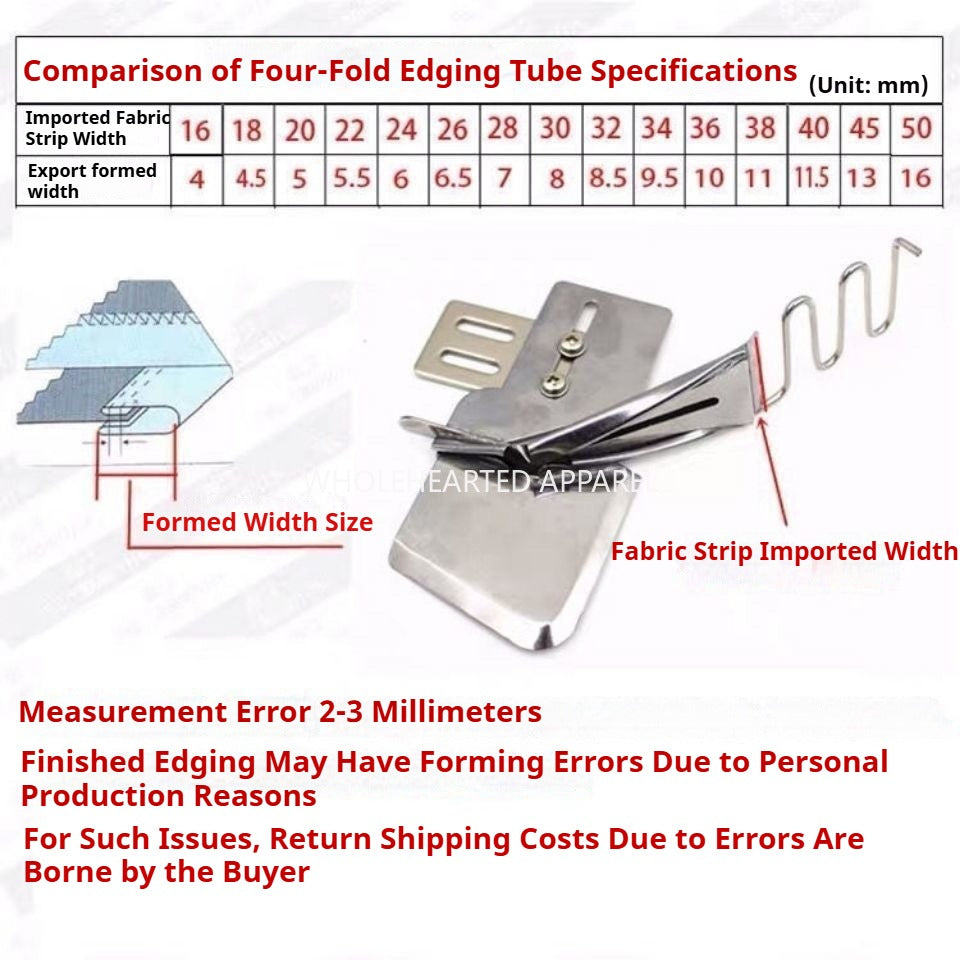 Comparison of Four-Fold Edging Tube Specifications (Unit: mm)

| Imported Fabric Strip Width | 16 | 18 | 20 | 22 | 24 | 26 | 28 | 30 | 32 | 34 | 36 | 38 | 40 | 45 | 50 |
|---|---|---|---|---|---|---|---|---|---|---|---|---|---|---|---|
| Export formed width | 4 | 4.5 | 5 | 5.5 | 6 | 6.5 | 7 | 8 | 8.5 | 9.5 | 10 | 11 | 11.5 | 13 | 16 |

Formed Width Size

WHOLEHEARTED APPAREL

Fabric Strip Imported Width

Measurement Error 2-3 Millimeters

Finished Edging May Have Forming Errors Due to Personal Production Reasons

For Such Issues, Return Shipping Costs Due to Errors Are Borne by the Buyer