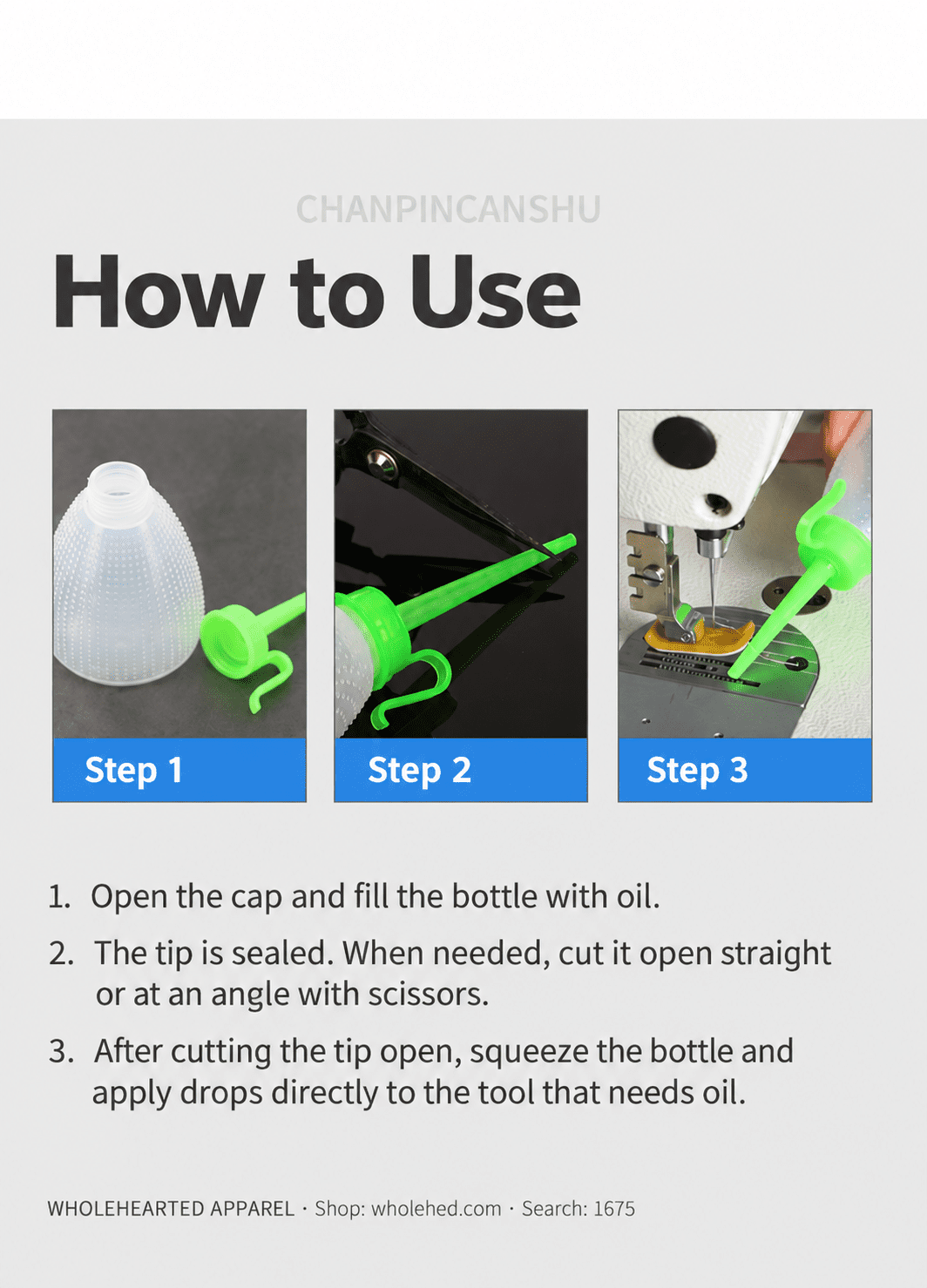 CHANPINCANSHU

How to Use

Step 1

Step 2

Step 3

1. Open the cap and fill the bottle with oil.

2. The tip is sealed. When needed, cut it open straight or at an angle with scissors.

3. After cutting the tip open, squeeze the bottle and apply drops directly to the tool that needs oil.

WHOLEHEARTED APPAREL · Shop: wholehed.com · Search: 1675