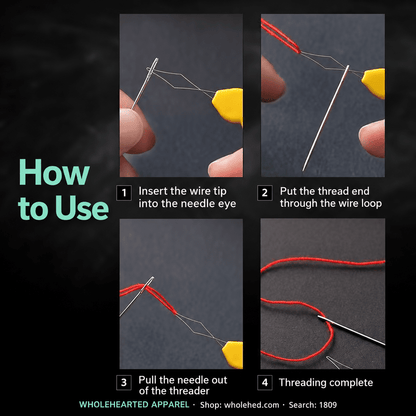 How to Use

1 Insert the wire tip into the needle eye

2 Put the thread end through the wire loop

3 Pull the needle out of the threader

4 Threading complete

WHOLEHEARTED APPAREL · Shop: wholehed.com · Search: 1809