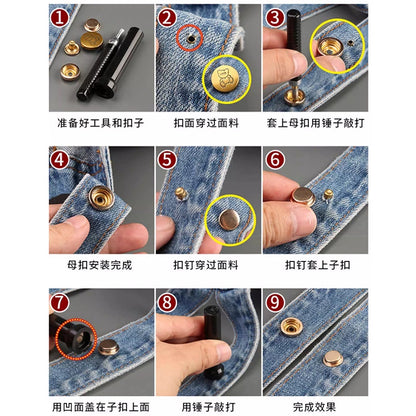 1
准备好工具和扣子

2
扣面穿过面料

3
套上母扣用锤子敲打

4
母扣安装完成

5
扣钉穿过面料

6
扣钉套上子扣

7
用凹面盖在子扣上面

8
用锤子敲打

9
完成效果