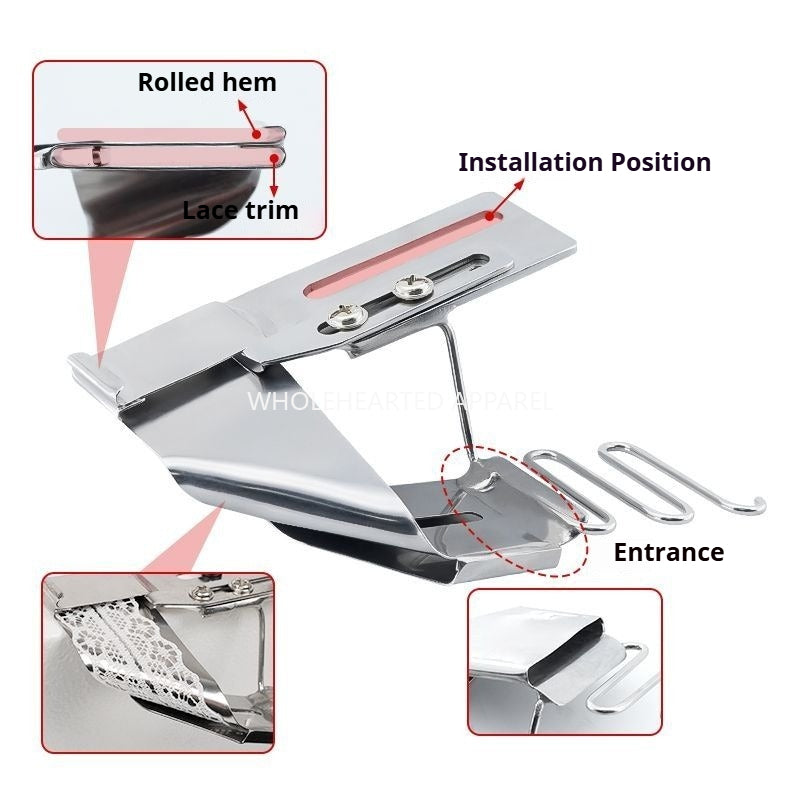 Rolled hem

Lace trim

Installation Position

WHOLEHEARTED APPAREL

Entrance