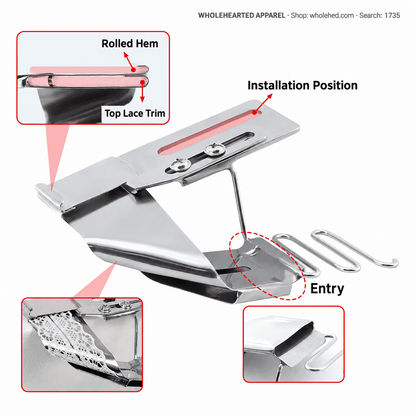 WHOLEHEARTED APPAREL - Shop: wholehed.com - Search: 1735

Rolled Hem

Top Lace Trim

Installation Position

Entry