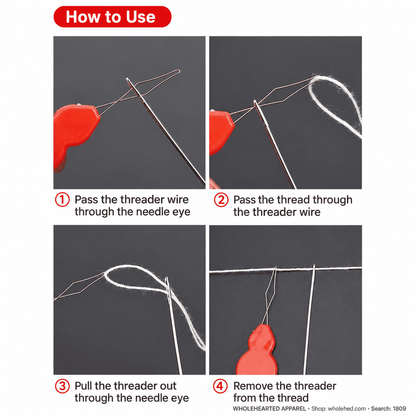 How to Use

① Pass the threader wire through the needle eye

② Pass the thread through the threader wire

③ Pull the threader out through the needle eye

④ Remove the threader from the thread

WHOLEHEARTED APPAREL • Shop: wholehed.com • Search: 1809