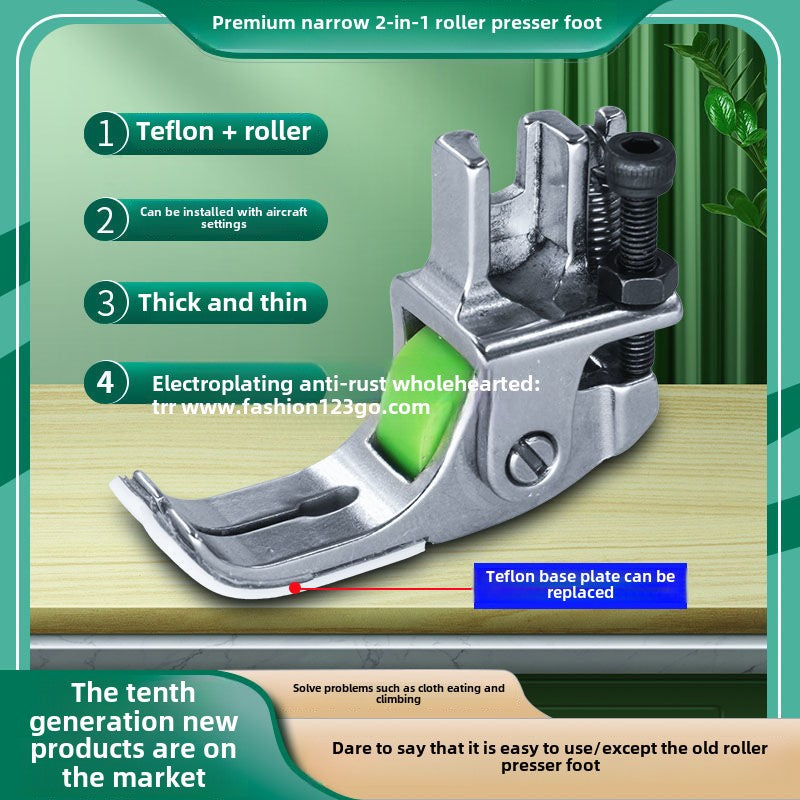 Premium narrow 2-in-1 roller presser foot

1 Teflon + roller

2 Can be installed with aircraft settings

3 Thick and thin

4 Electroplating anti-rust wholehearted: trr www.fashion123go.com

Teflon base plate can be replaced

The tenth generation new products are on the market

Solve problems such as cloth eating and climbing

Dare to say that it is easy to use/except the old roller presser foot