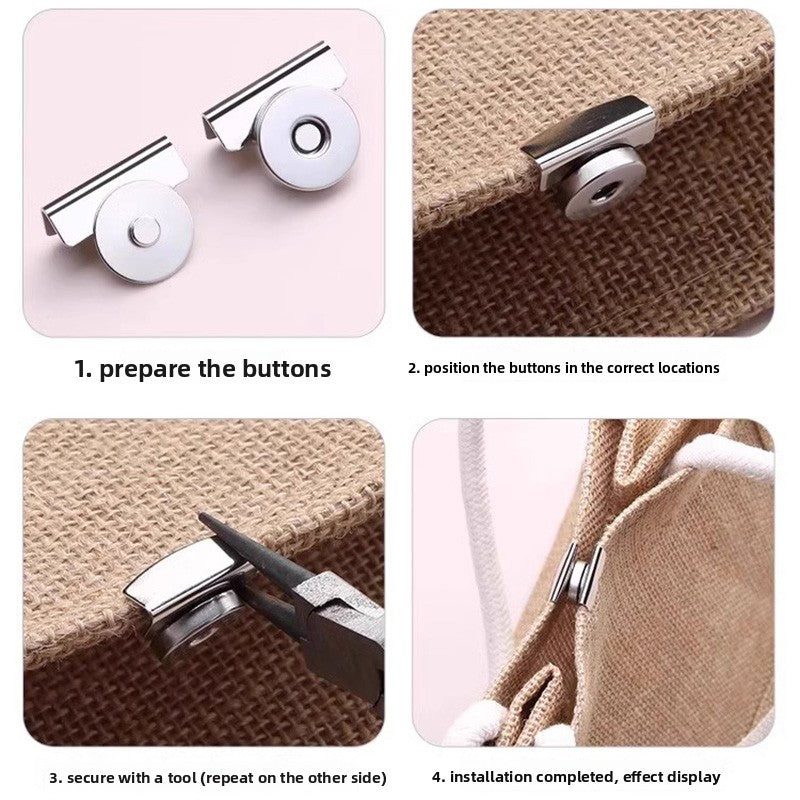 1. prepare the buttons

2. position the buttons in the correct locations

3. secure with a tool (repeat on the other side)

4. installation completed, effect display