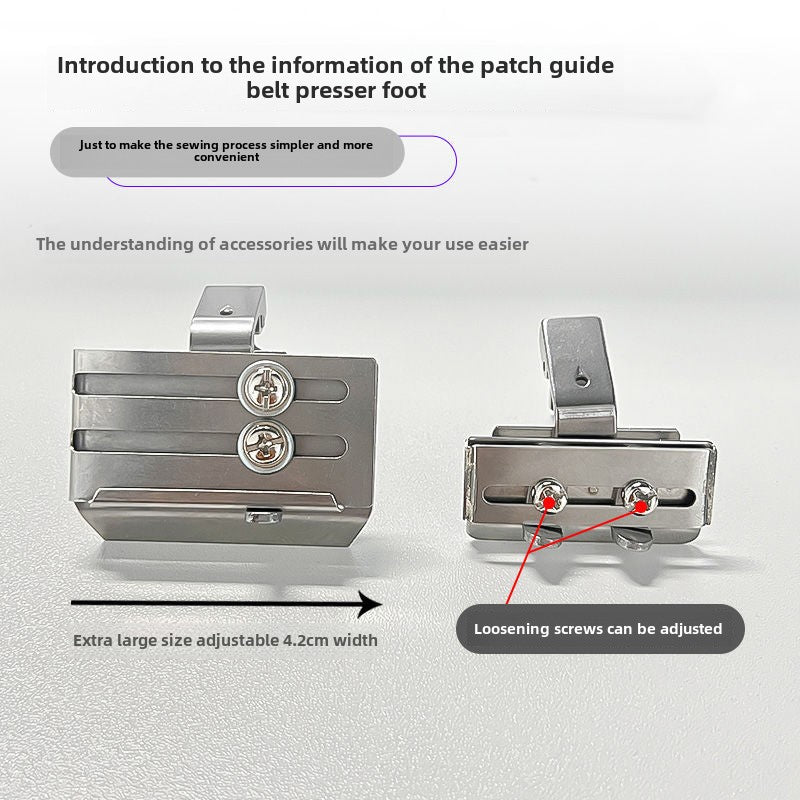 Introduction to the information of the patch guide belt presser foot

Just to make the sewing process simpler and more convenient

The understanding of accessories will make your use easier

Extra large size adjustable 4.2cm width

Loosening screws can be adjusted