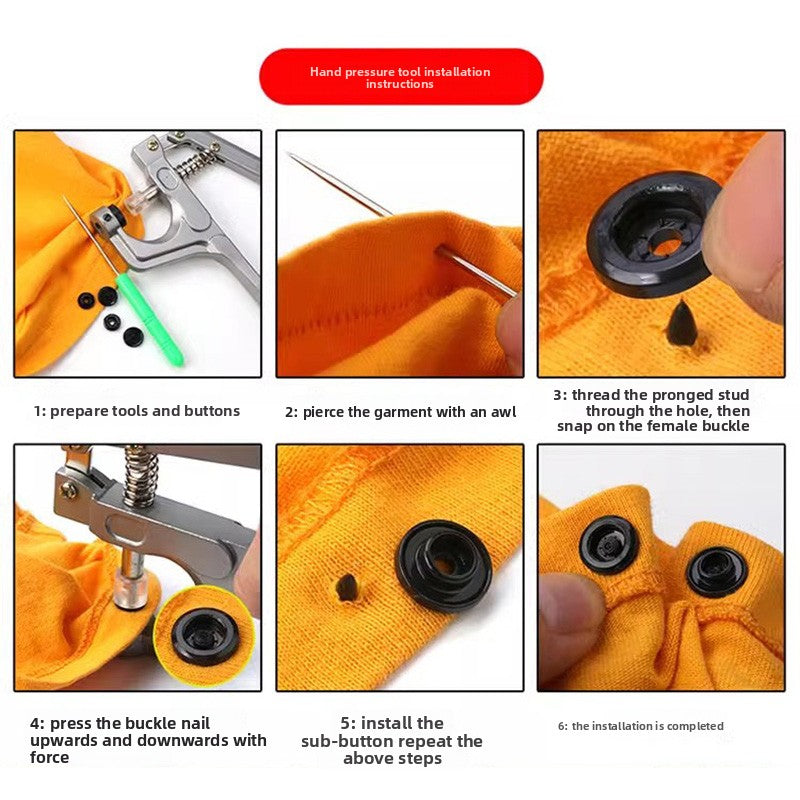 Hand pressure tool installation instructions

1: prepare tools and buttons

2: pierce the garment with an awl

3: thread the pronged stud through the hole, then snap on the female buckle

4: press the buckle nail upwards and downwards with force

5: install the sub-button repeat the above steps

6: the installation is completed