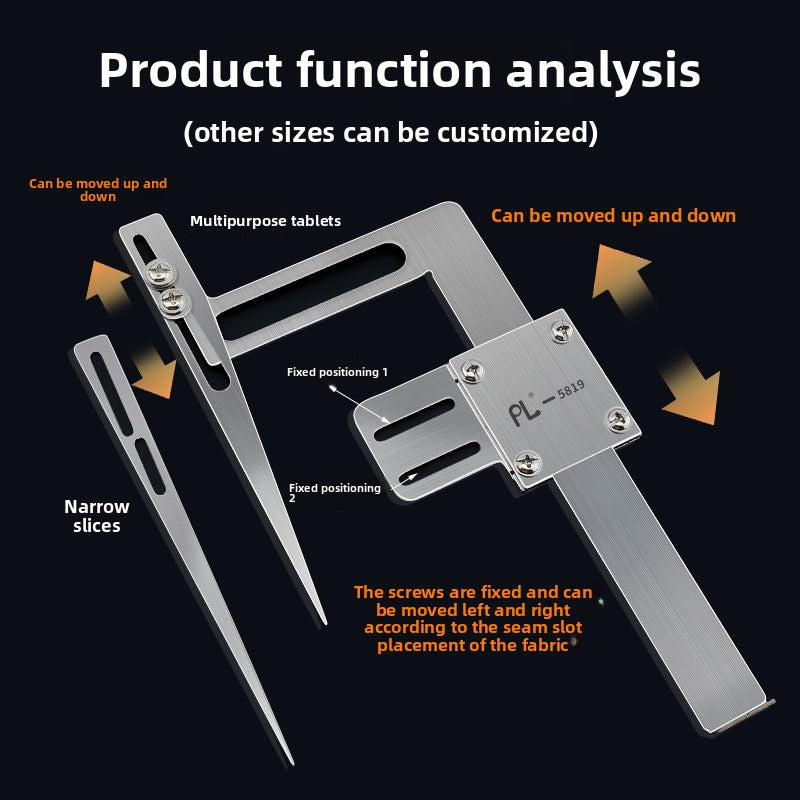 Product function analysis

(other sizes can be customized)

Can be moved up and down

Multipurpose tablets

Can be moved up and down

Fixed positioning 1

PL® -5819

Fixed positioning 2

Narrow slices

The screws are fixed and can be moved left and right according to the seam slot placement of the fabric