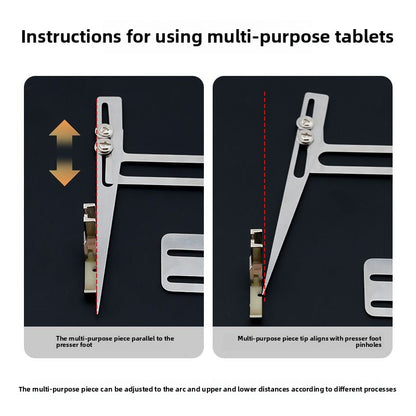 Instructions for using multi-purpose tablets

The multi-purpose piece parallel to the presser foot

Multi-purpose piece tip aligns with presser foot pinholes

The multi-purpose piece can be adjusted to the arc and upper and lower distances according to different processes